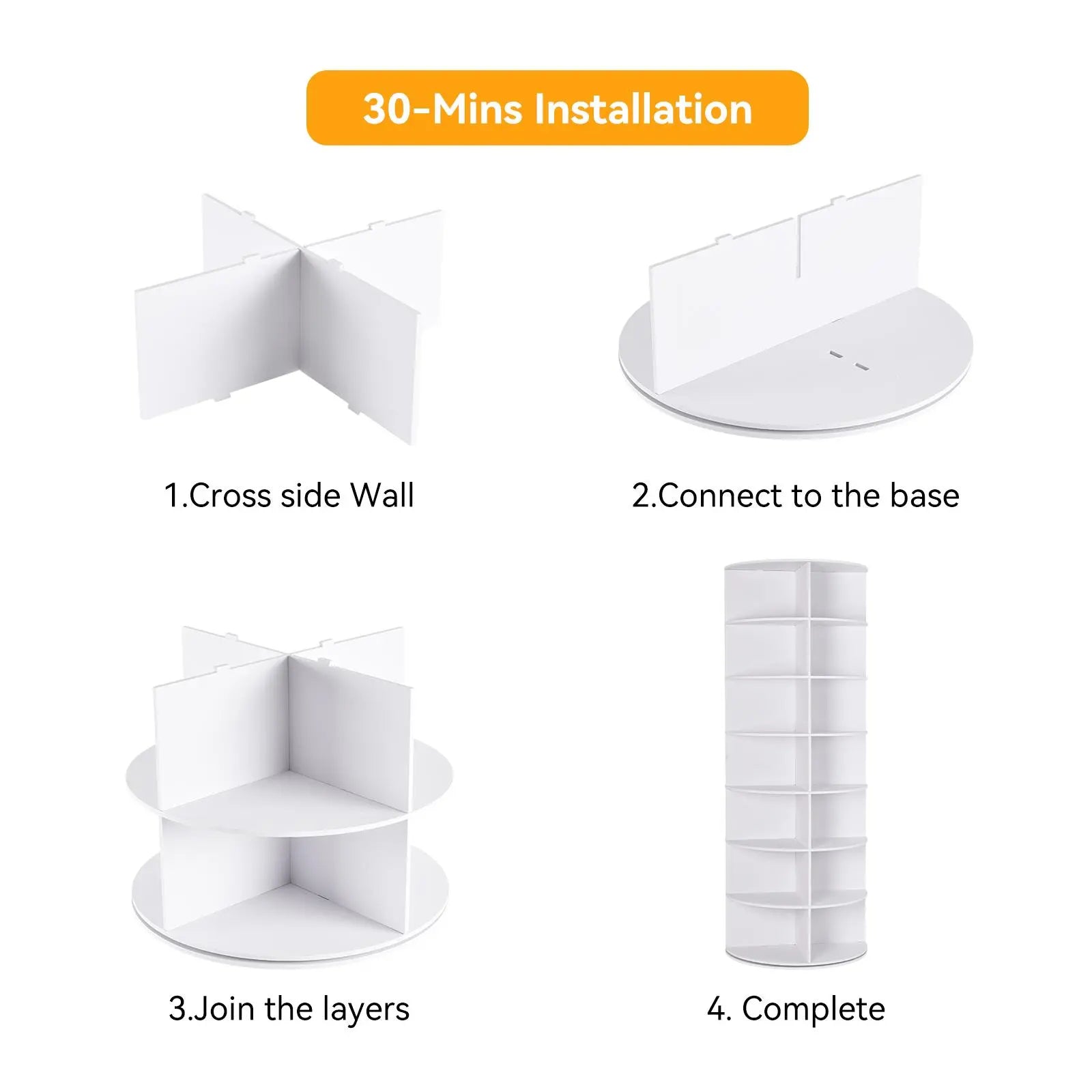 30-Mins Installation

1.Cross side Wall

2.Connect to the base

3.Join the layers

4. Complete